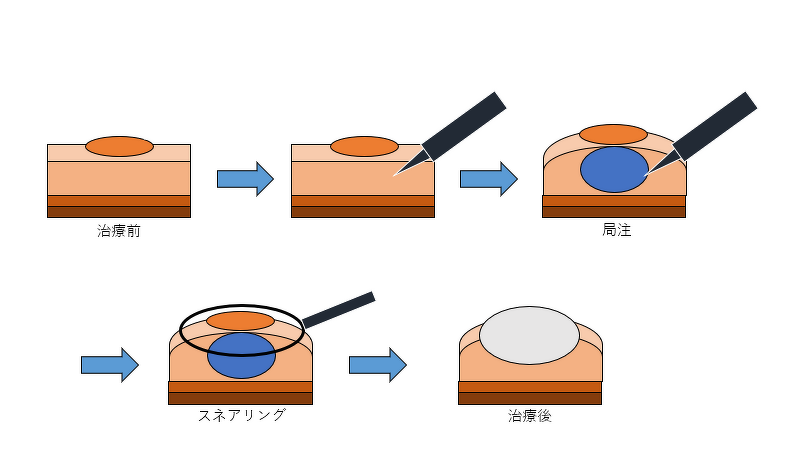 治療前

局注

スネアリング

治療後